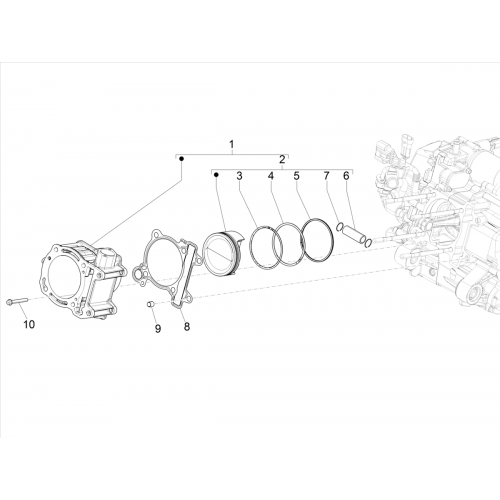 1
2
3
4
5
7
6
10
9
8